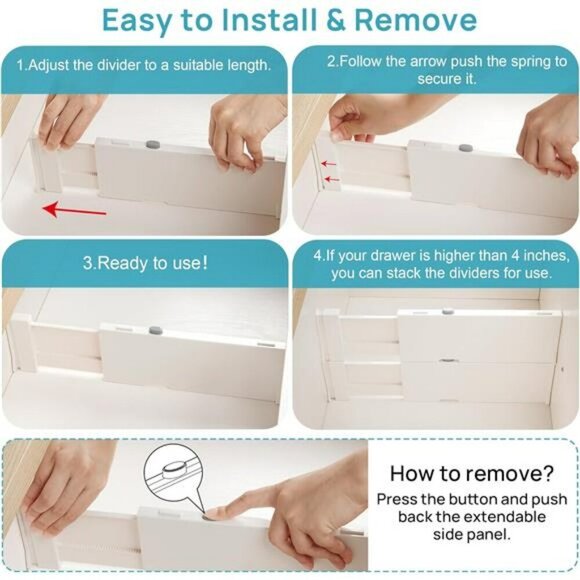 Easy to Install & Remove

1.Adjust the divider to a suitable length.

2.Follow the arrow push the spring to secure it.

3.Ready to use!

4.If your drawer is higher than 4 inches, you can stack the dividers for use.

How to remove?

Press the button and push back the extendable side panel.